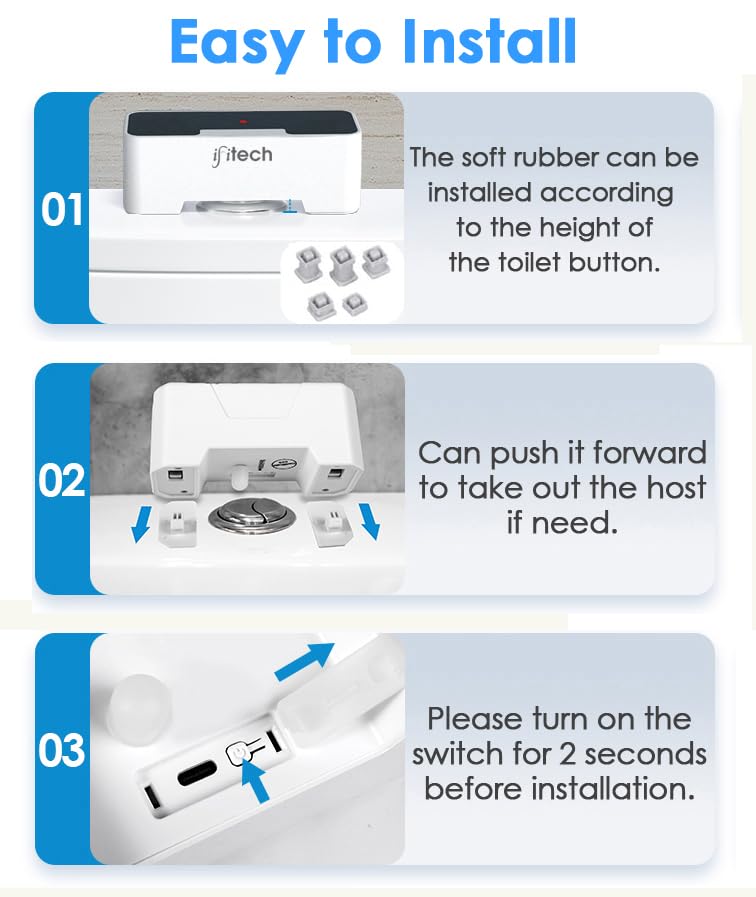 Easy to Install

01

ifitech

The soft rubber can be installed according to the height of the toilet button.

02

Can push it forward to take out the host if need.

03

Please turn on the switch for 2 seconds before installation.