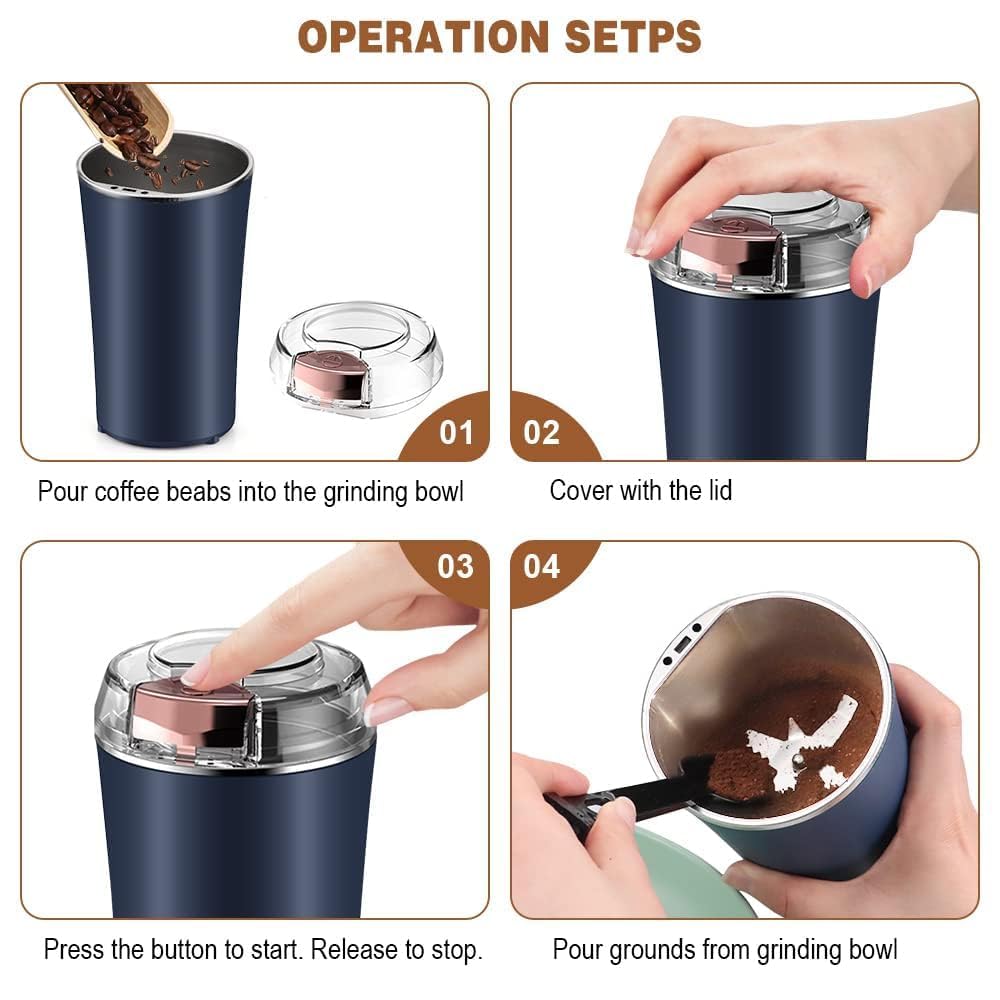 OPERATION SETPS

01

Pour coffee beabs into the grinding bowl

02

Cover with the lid

03

Press the button to start. Release to stop.

04

Pour grounds from grinding bowl