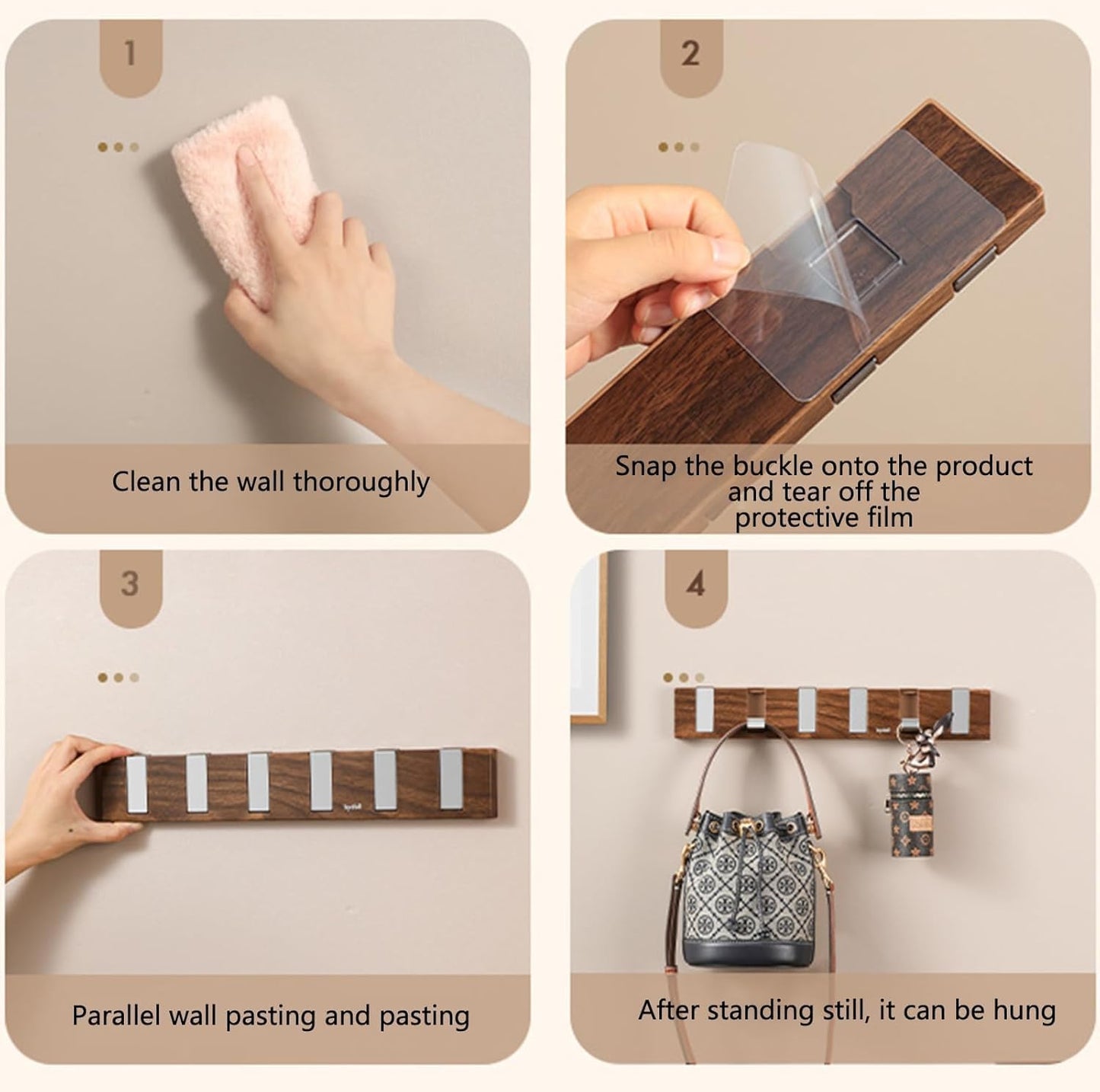 1

Clean the wall thoroughly

2

Snap the buckle onto the product and tear off the protective film

3

Parallel wall pasting and pasting

4

After standing still, it can be hung