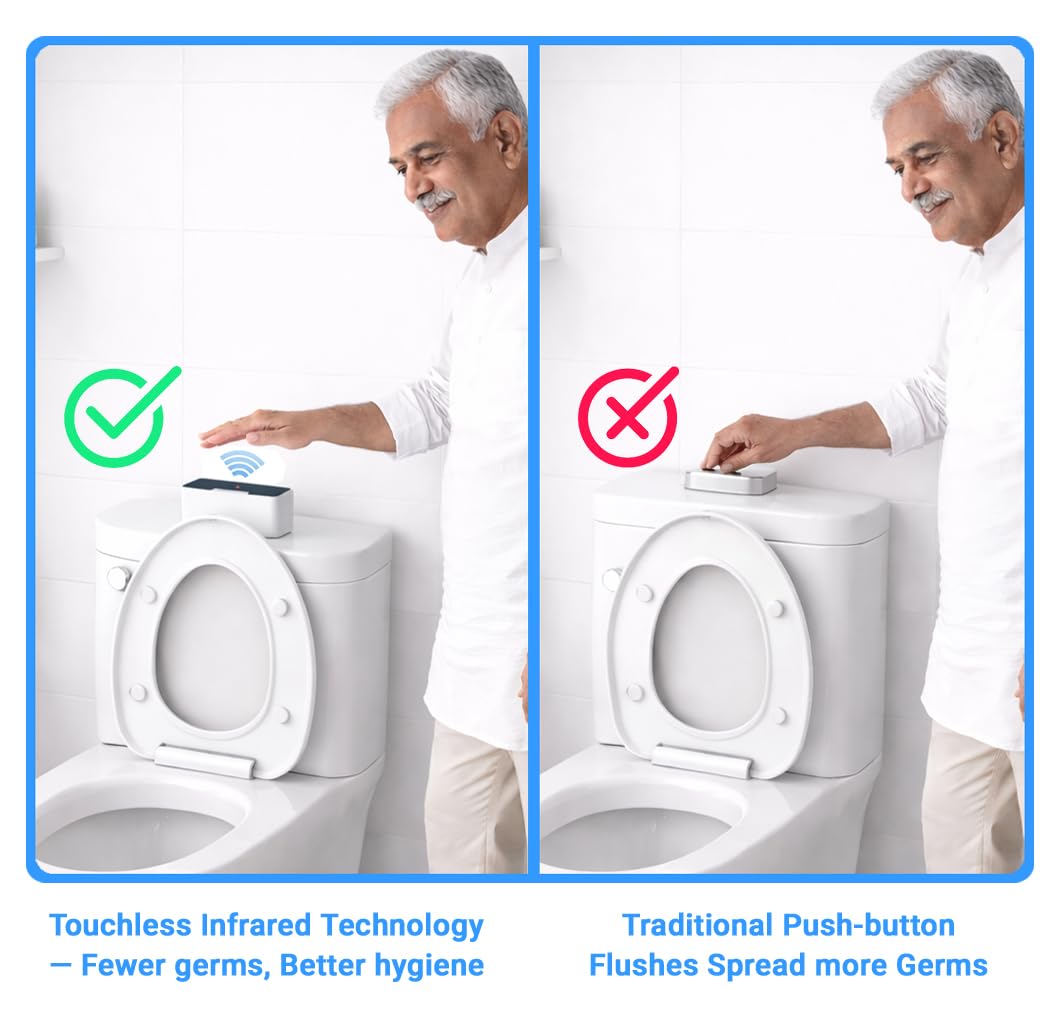 Touchless Infrared Technology — Fewer germs, Better hygiene

Traditional Push-button Flushes Spread more Germs